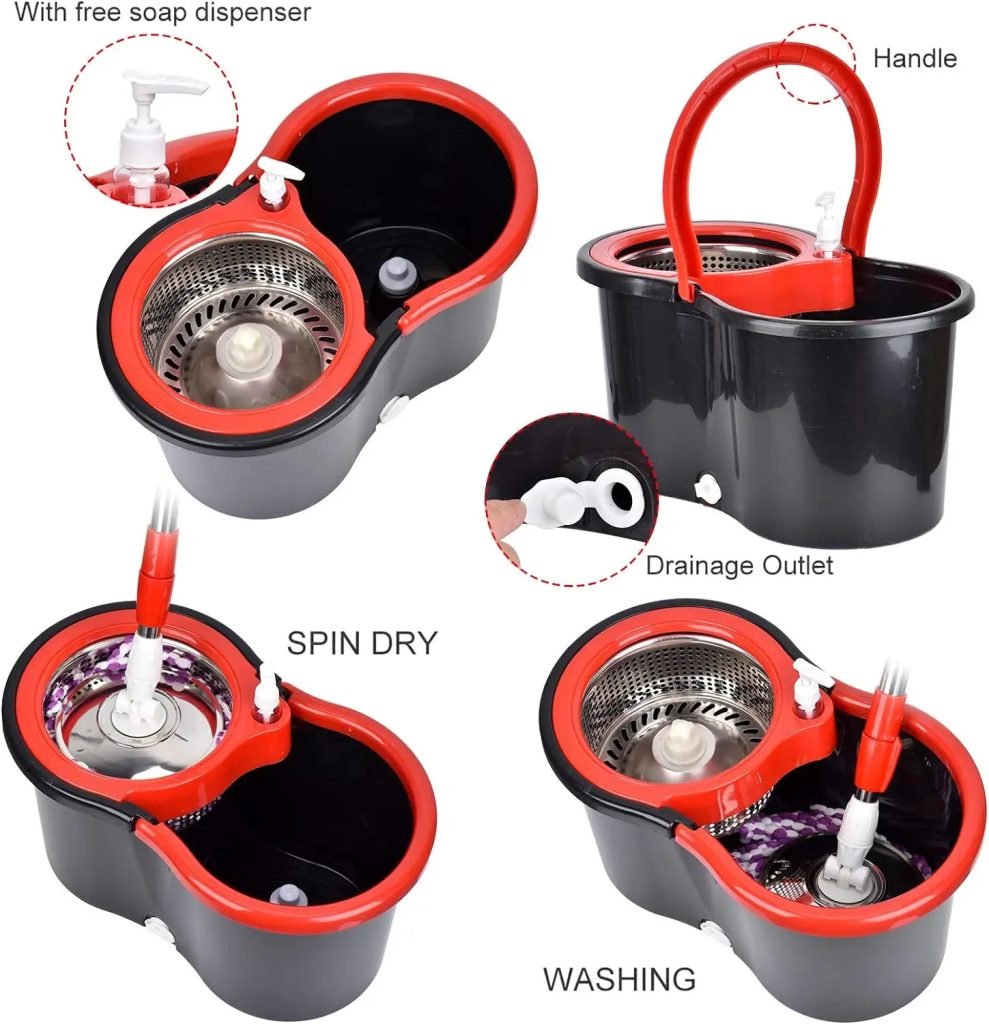 With free soap dispenser

Handle

Drainage Outlet

SPIN DRY

WASHING