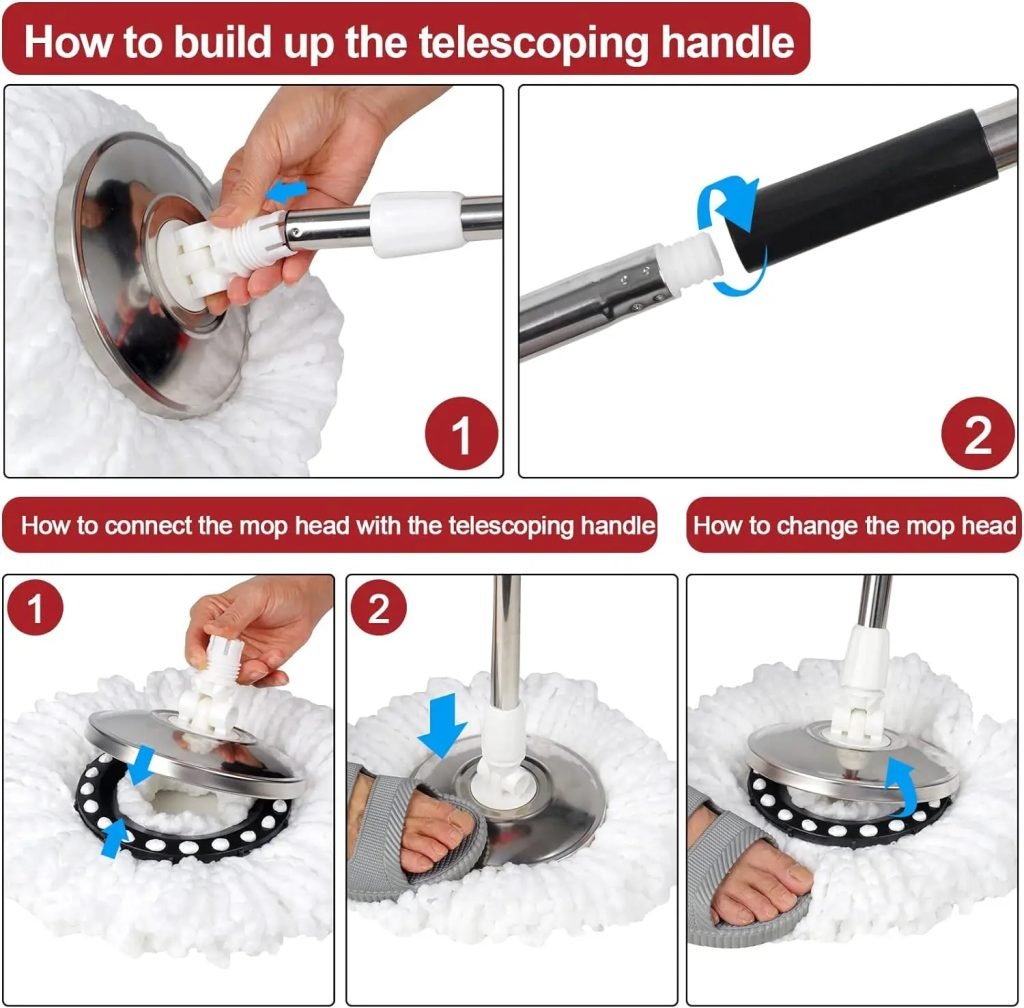 How to build up the telescoping handle

1

2

How to connect the mop head with the telescoping handle

How to change the mop head

1

2