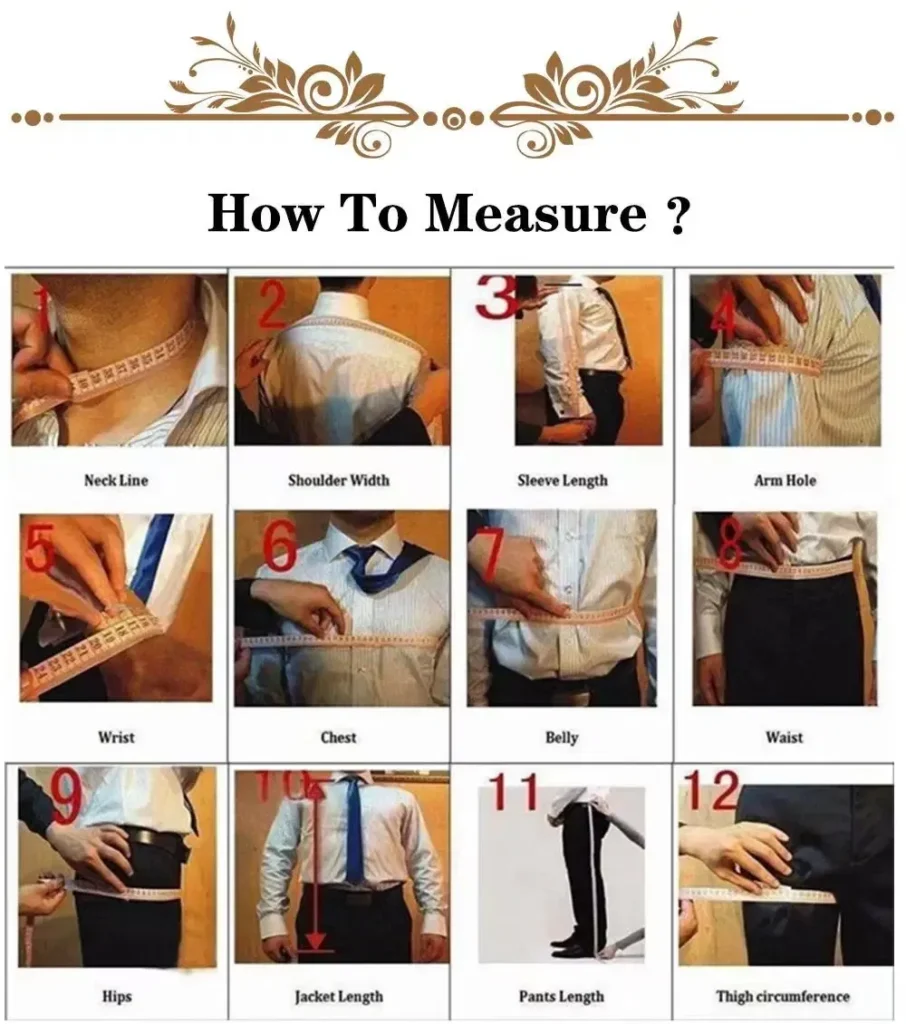 How To Measure ?

1
Neck Line

2
Shoulder Width

3
Sleeve Length

4
Arm Hole

5
Wrist

6
Chest

7
Belly

8
Waist

9
Hips

10
Jacket Length

11
Pants Length

12
Thigh circumference